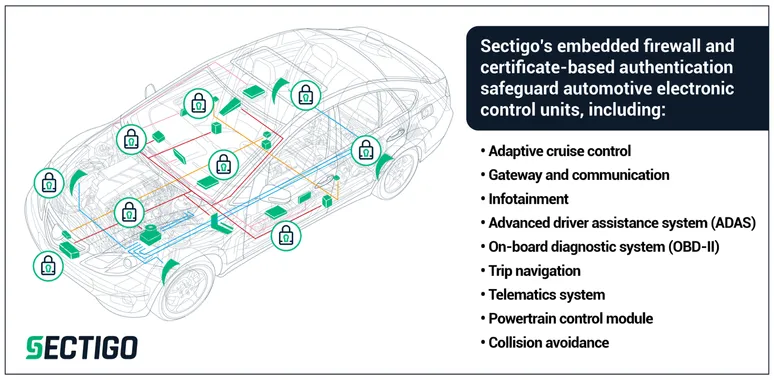 Sectigo's embedded firewall and certificate-based authentication safeguard automotive electronic control units, including:

• Adaptive cruise control
• Gateway and communication
• Infotainment
• Advanced driver assistance system (ADAS)
• On-board diagnostic system (OBD-II)
• Trip navigation
• Telematics system
• Powertrain control module
• Collision avoidance

SECTIGO